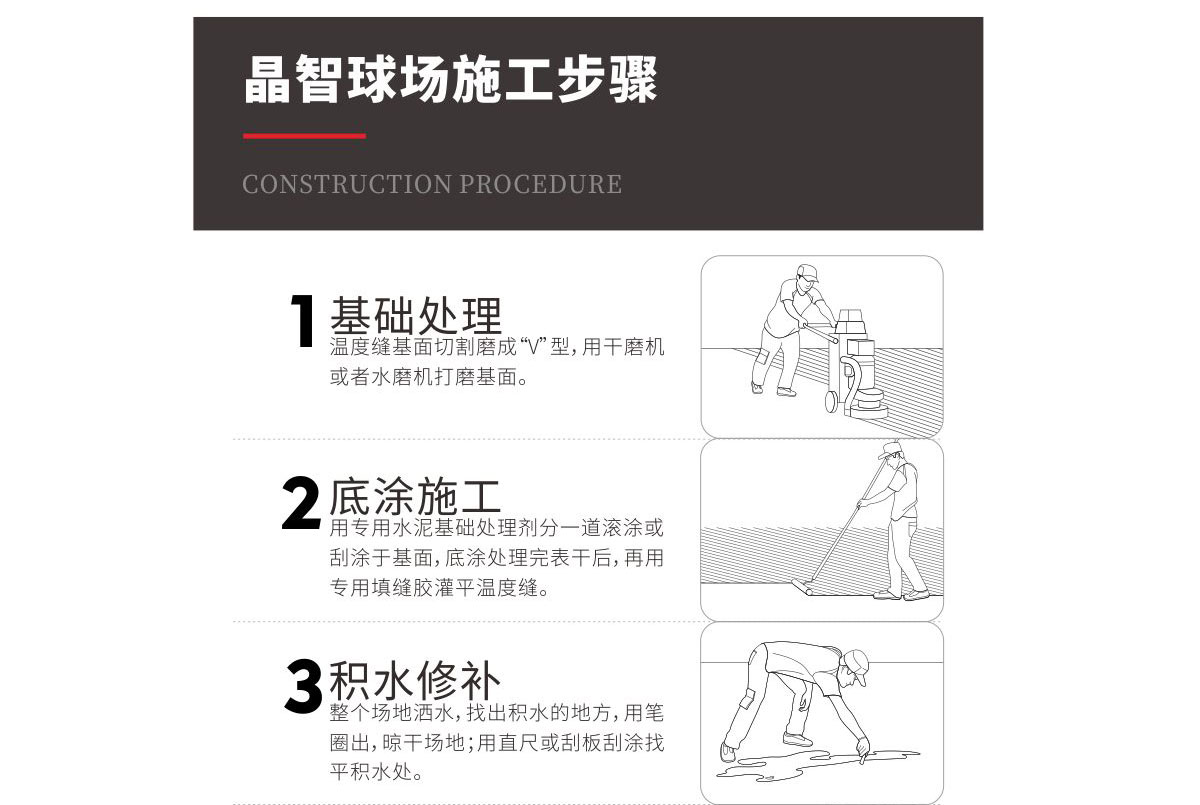 晶智球场施工步骤

CONSTRUCTION PROCEDURE

1 基础处理
温度缝基面切割磨成“V”型，用干磨机或者水磨机打磨基面。

2 底涂施工
用专用水泥基础处理剂分一道滚涂或刮涂于基面，底涂处理完表干后，再用专用填缝胶灌平温度缝。

3 积水修补
整个场地洒水，找出积水的地方，用笔圈出，晾干场地；用直尺或刮板刮涂找平积水处。