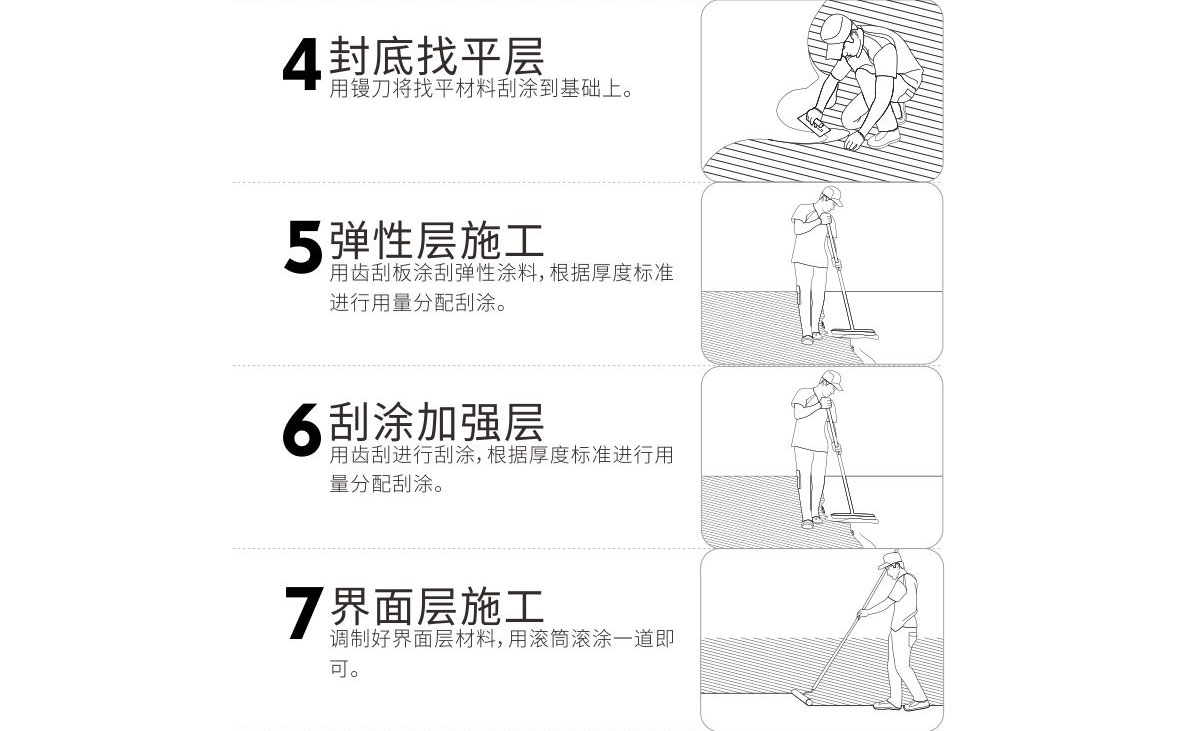 4 封底找平层
用镘刀将找平材料刮涂到基础上。

5 弹性层施工
用齿刮板涂刮弹性涂料，根据厚度标准进行用量分配刮涂。

6 刮涂加强层
用齿刮进行刮涂，根据厚度标准进行用量分配刮涂。

7 界面层施工
调制好界面层材料，用滚筒滚涂一道即可。